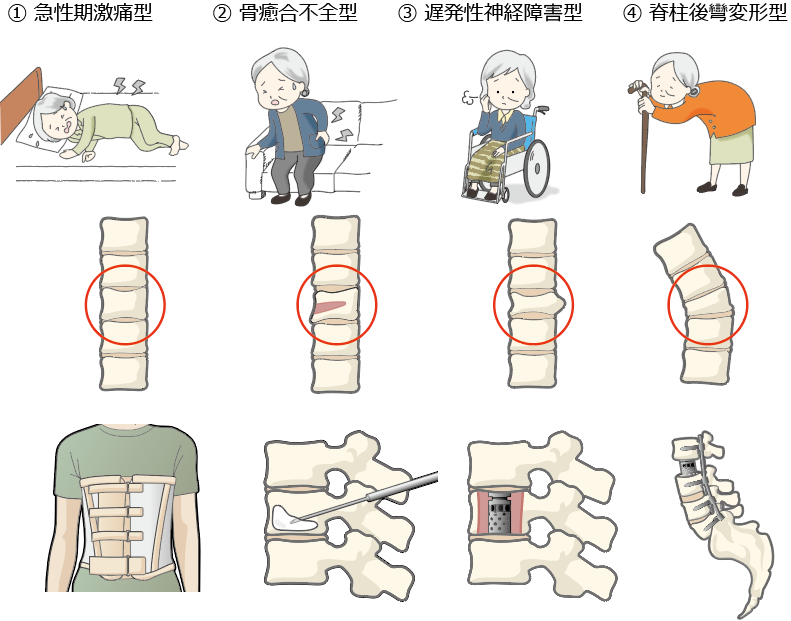 ① 急性期激痛型

② 骨癒合不全型

③ 遅発性神経障害型

④ 脊柱後彎変形型